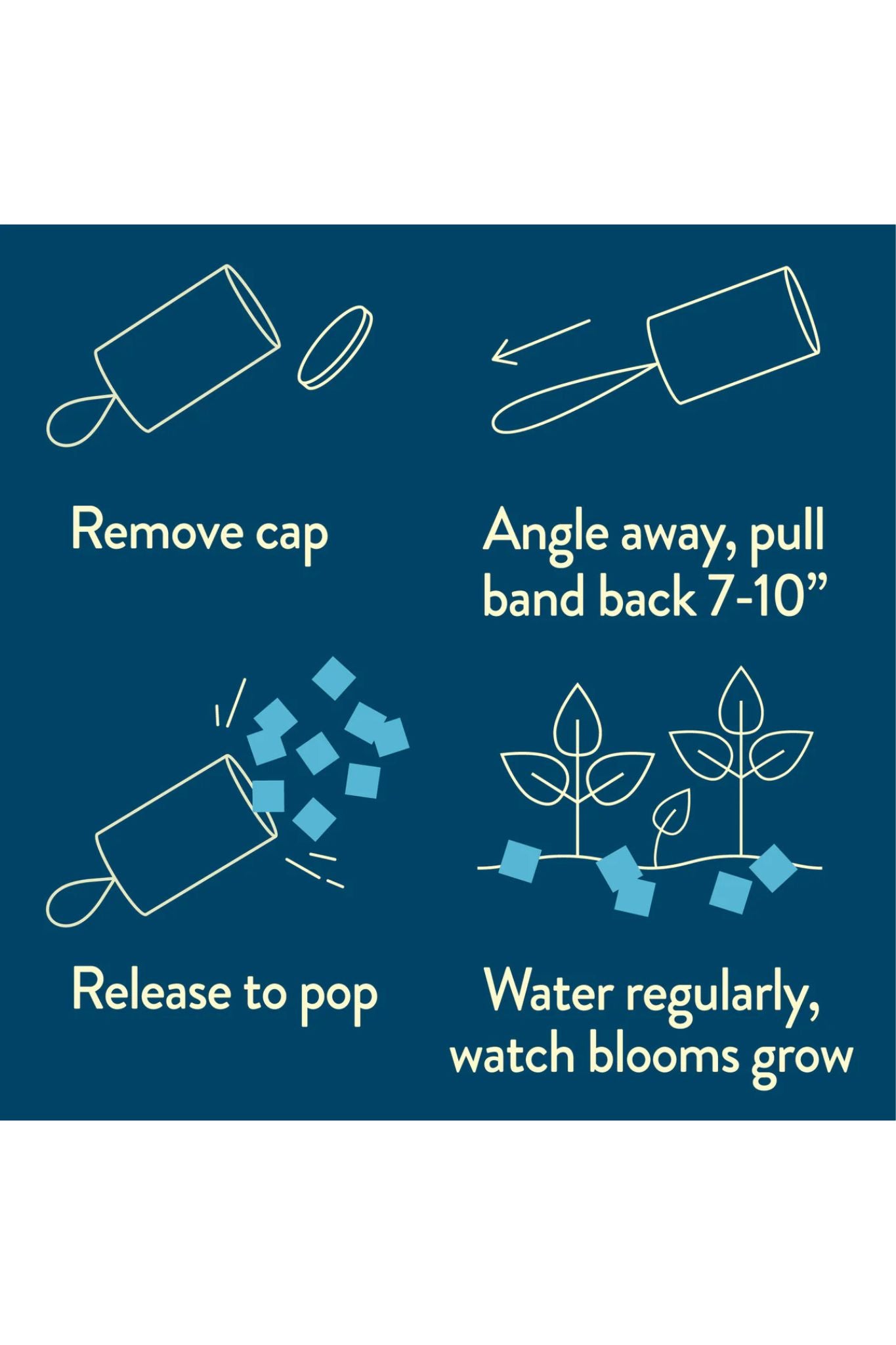 Remove cap

Angle away, pull band back 7-10”

Release to pop

Water regularly, watch blooms grow